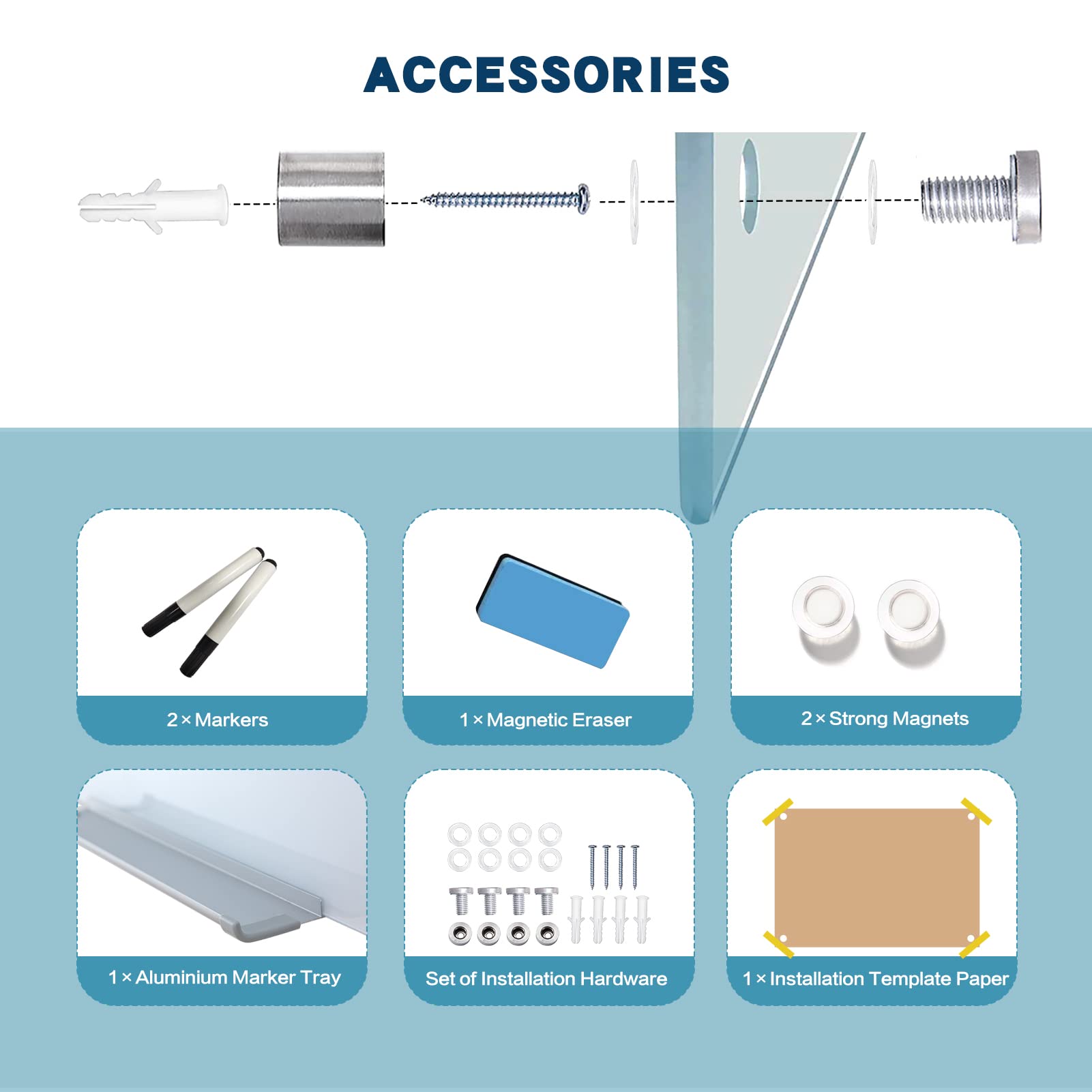 ACCESSORIES

2 × Markers

1 × Magnetic Eraser

2 × Strong Magnets

1 × Aluminium Marker Tray

Set of Installation Hardware

1 × Installation Template Paper