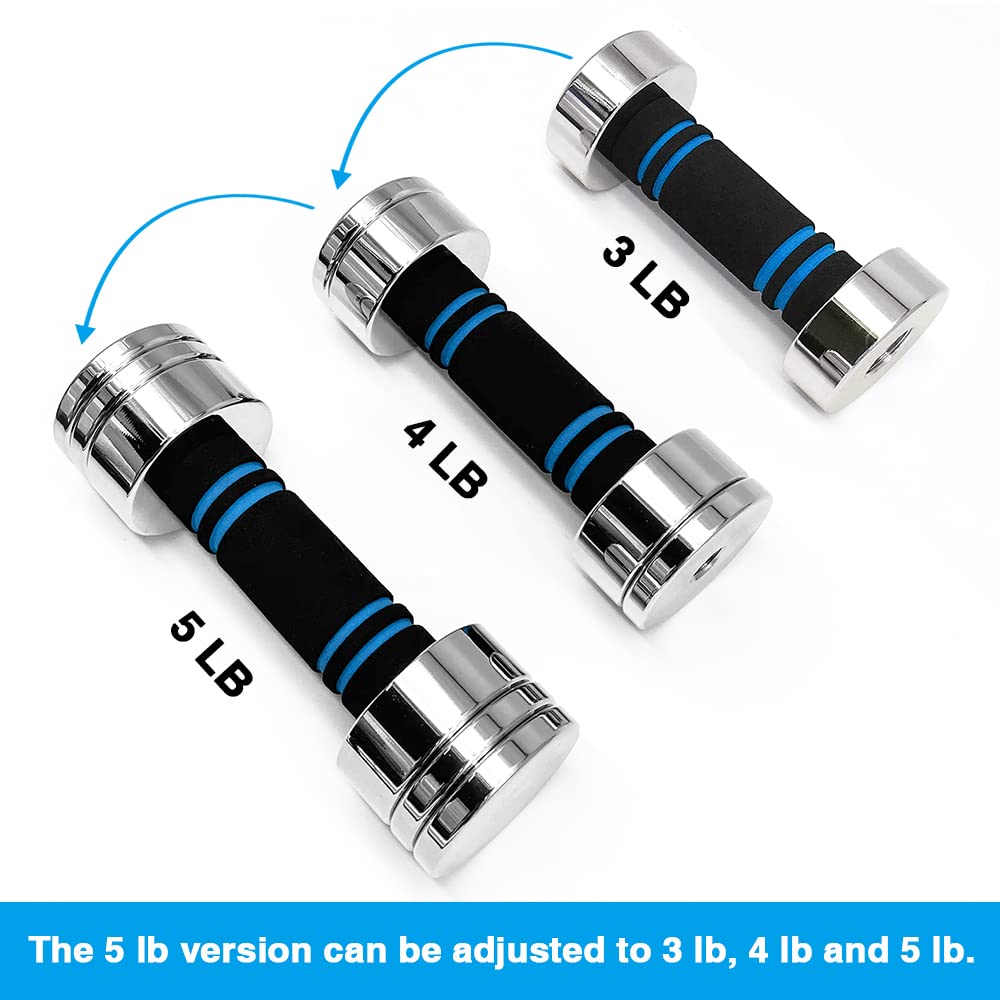 3 LB

4 LB

5 LB

The 5 lb version can be adjusted to 3 lb, 4 lb and 5 lb.