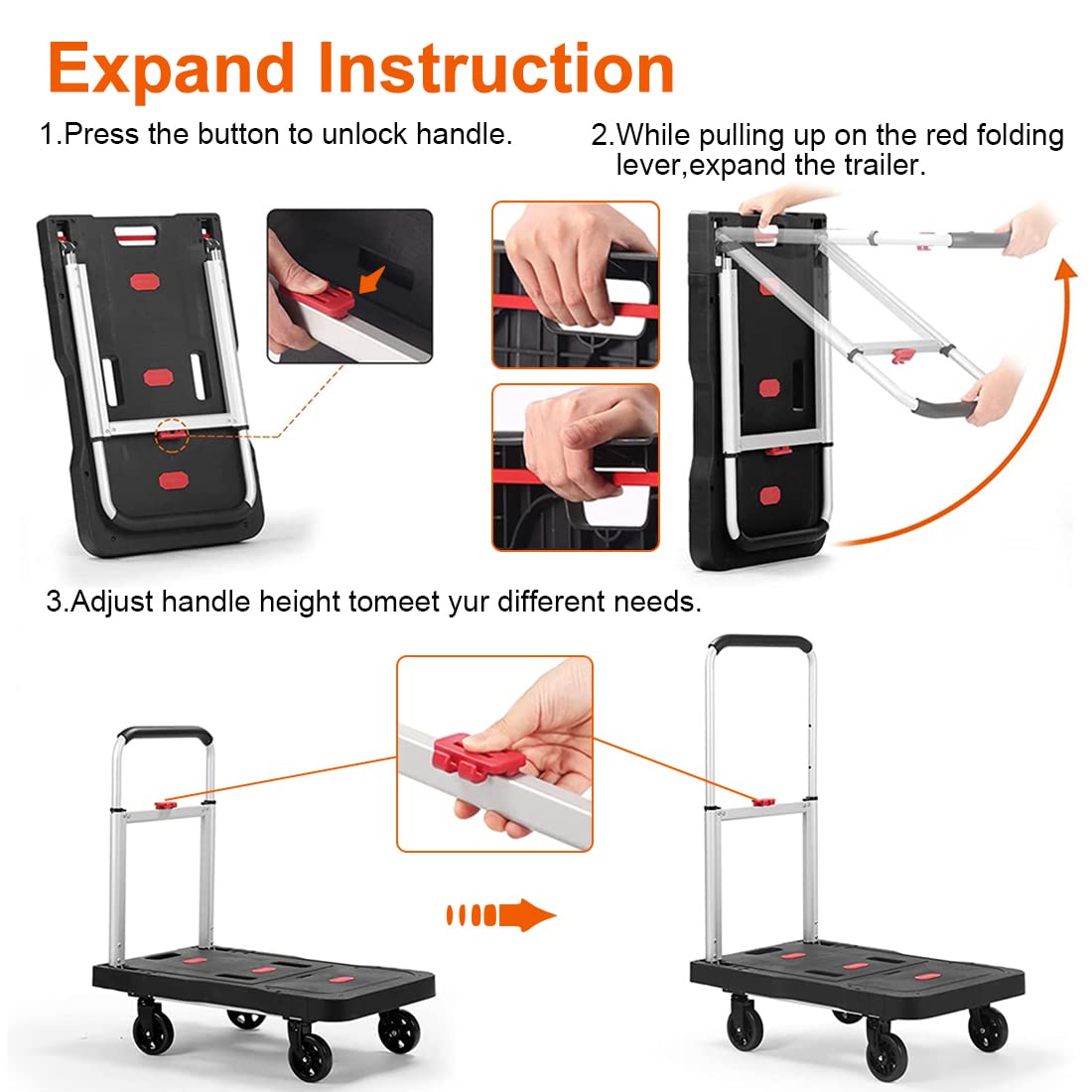 Expand Instruction

1.Press the button to unlock handle.

2.While pulling up on the red folding lever,expand the trailer.

3.Adjust handle height tomeet yur different needs.