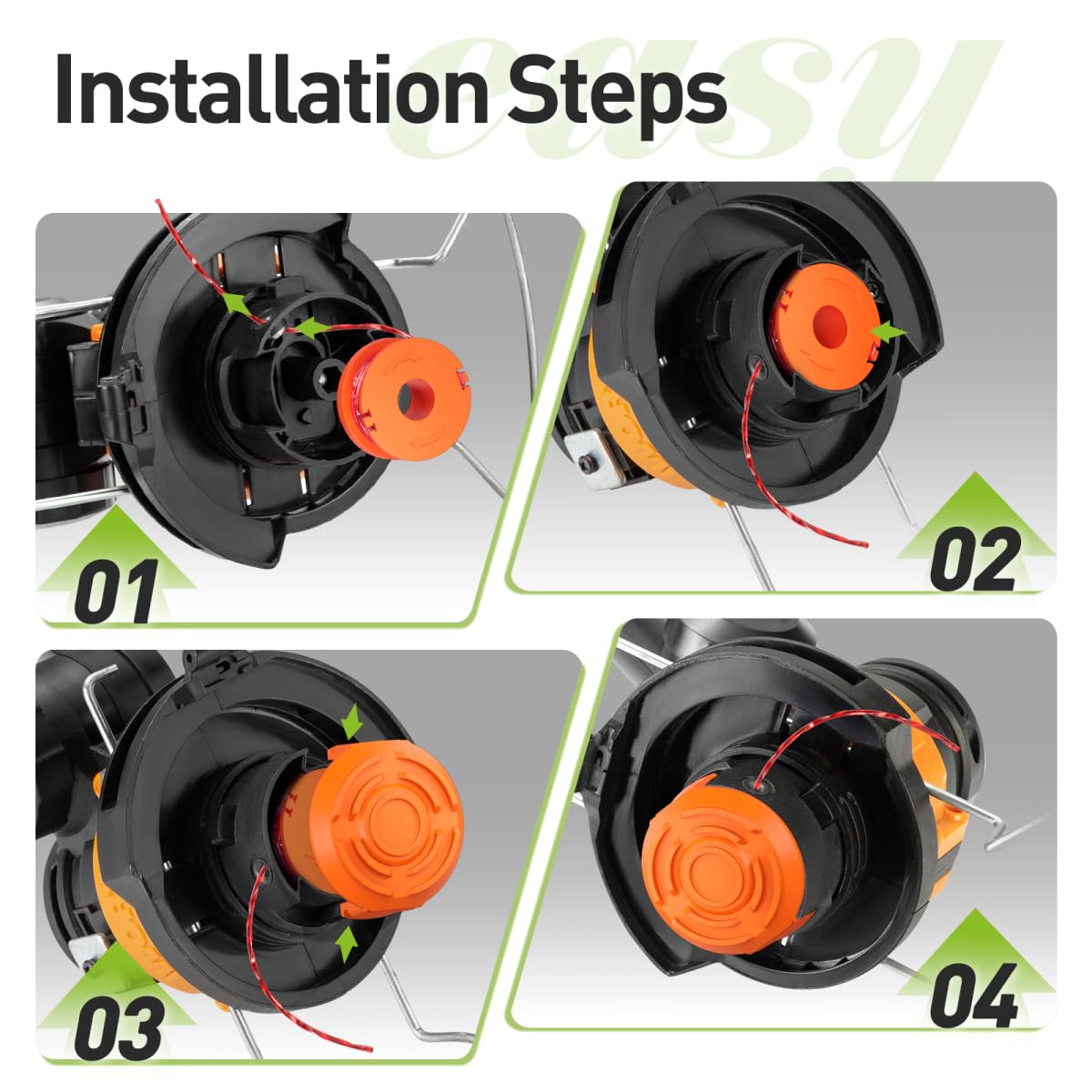 Installation Steps

easy

01

02

03

04