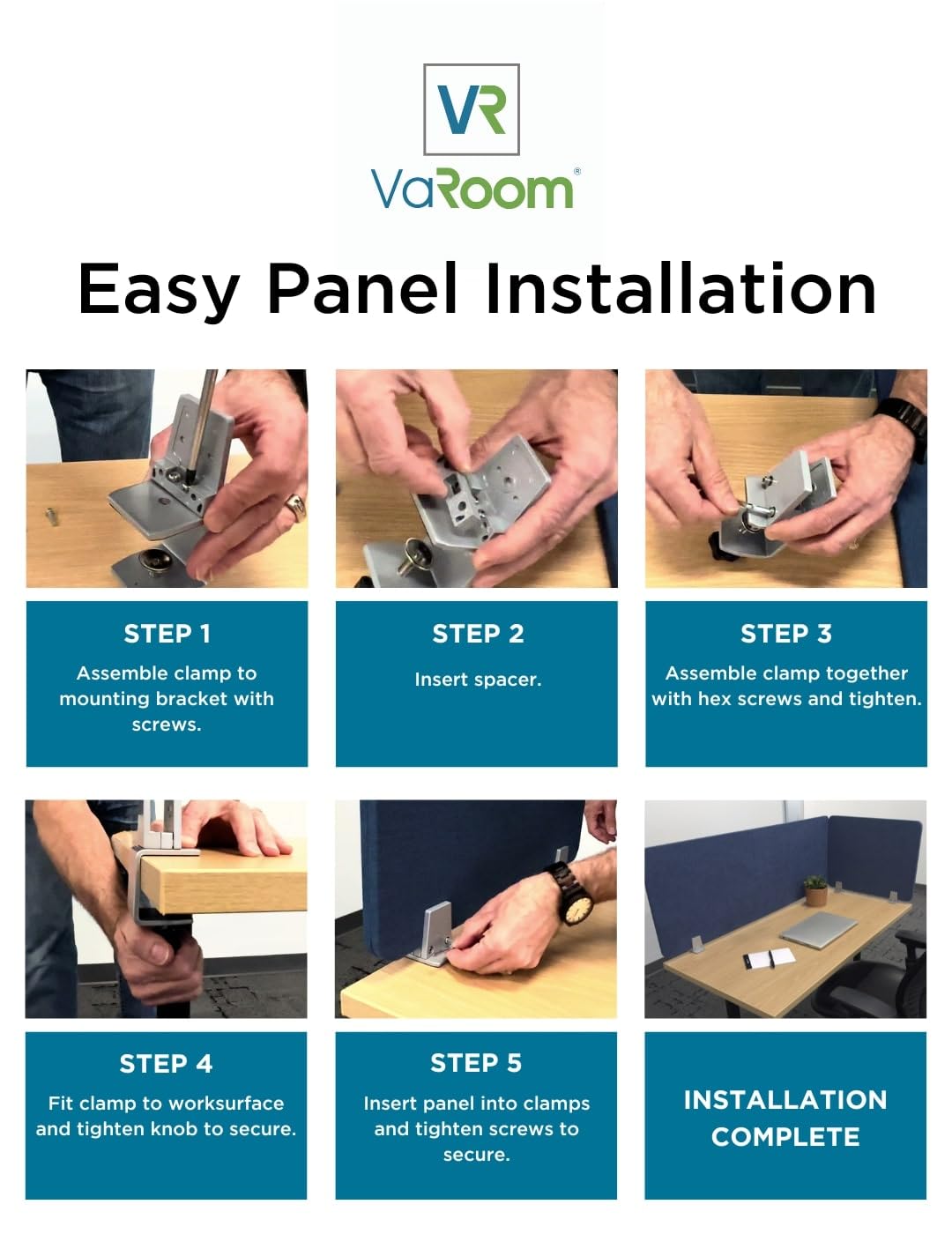 VR

VaRoom®

Easy Panel Installation

STEP 1
Assemble clamp to mounting bracket with screws.

STEP 2
Insert spacer.

STEP 3
Assemble clamp together with hex screws and tighten.

STEP 4
Fit clamp to worksurface and tighten knob to secure.

STEP 5
Insert panel into clamps and tighten screws to secure.

INSTALLATION COMPLETE