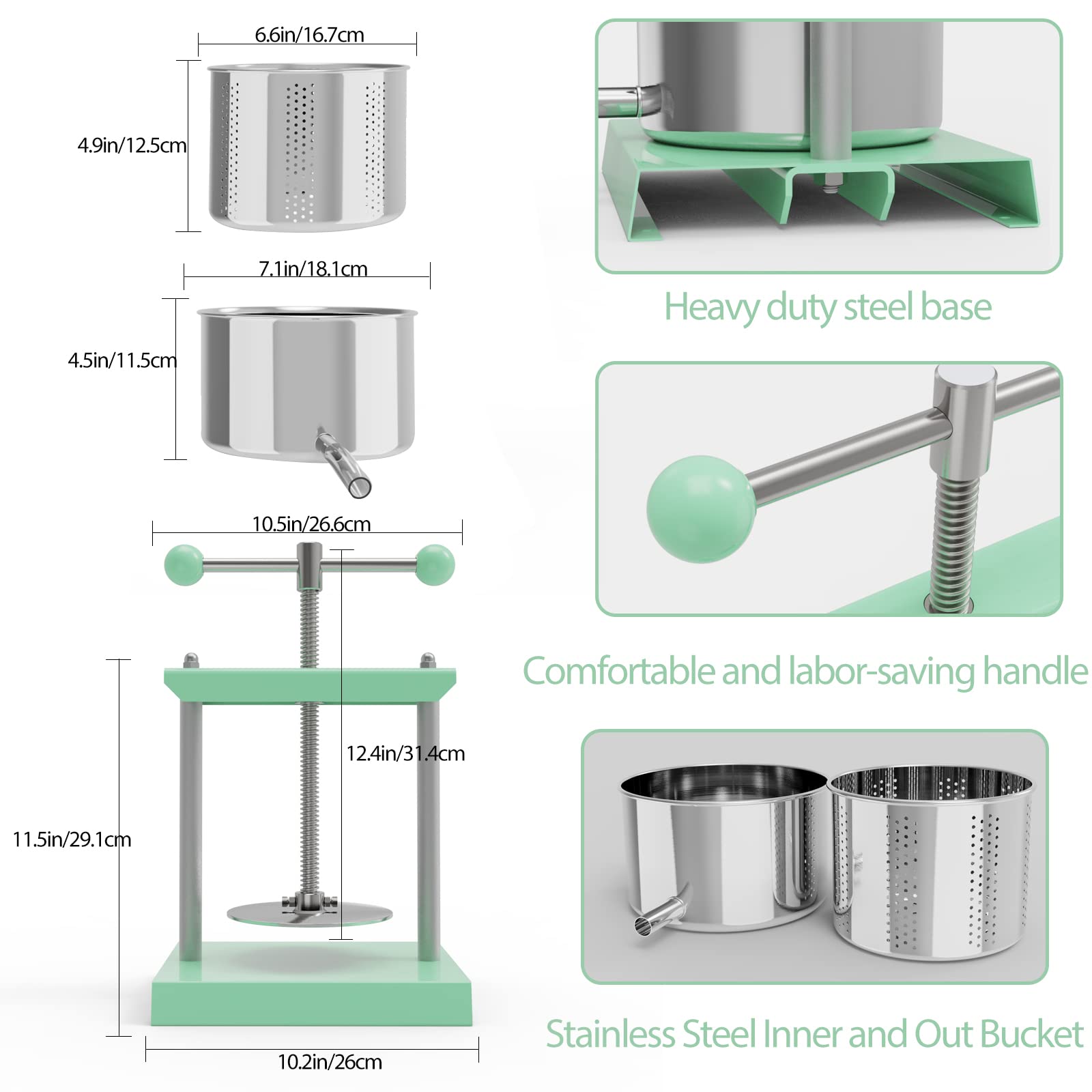 6.6in/16.7cm

4.9in/12.5cm

7.1in/18.1cm

4.5in/11.5cm

10.5in/26.6cm

12.4in/31.4cm

11.5in/29.1cm

10.2in/26cm

Heavy duty steel base

Comfortable and labor-saving handle

Stainless Steel Inner and Out Bucket