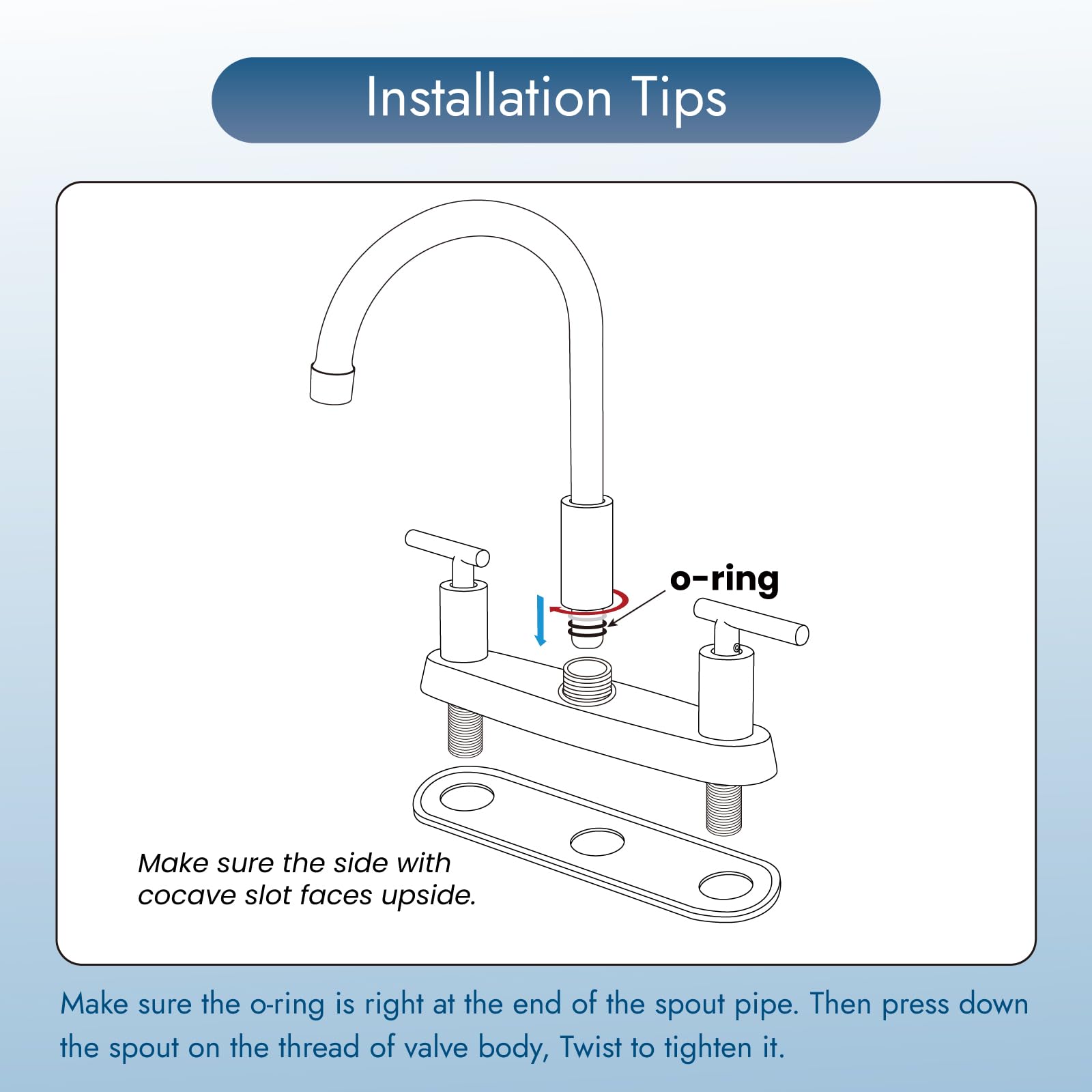 Installation Tips

o-ring

Make sure the side with cocave slot faces upside.

Make sure the o-ring is right at the end of the spout pipe. Then press down the spout on the thread of valve body, Twist to tighten it.