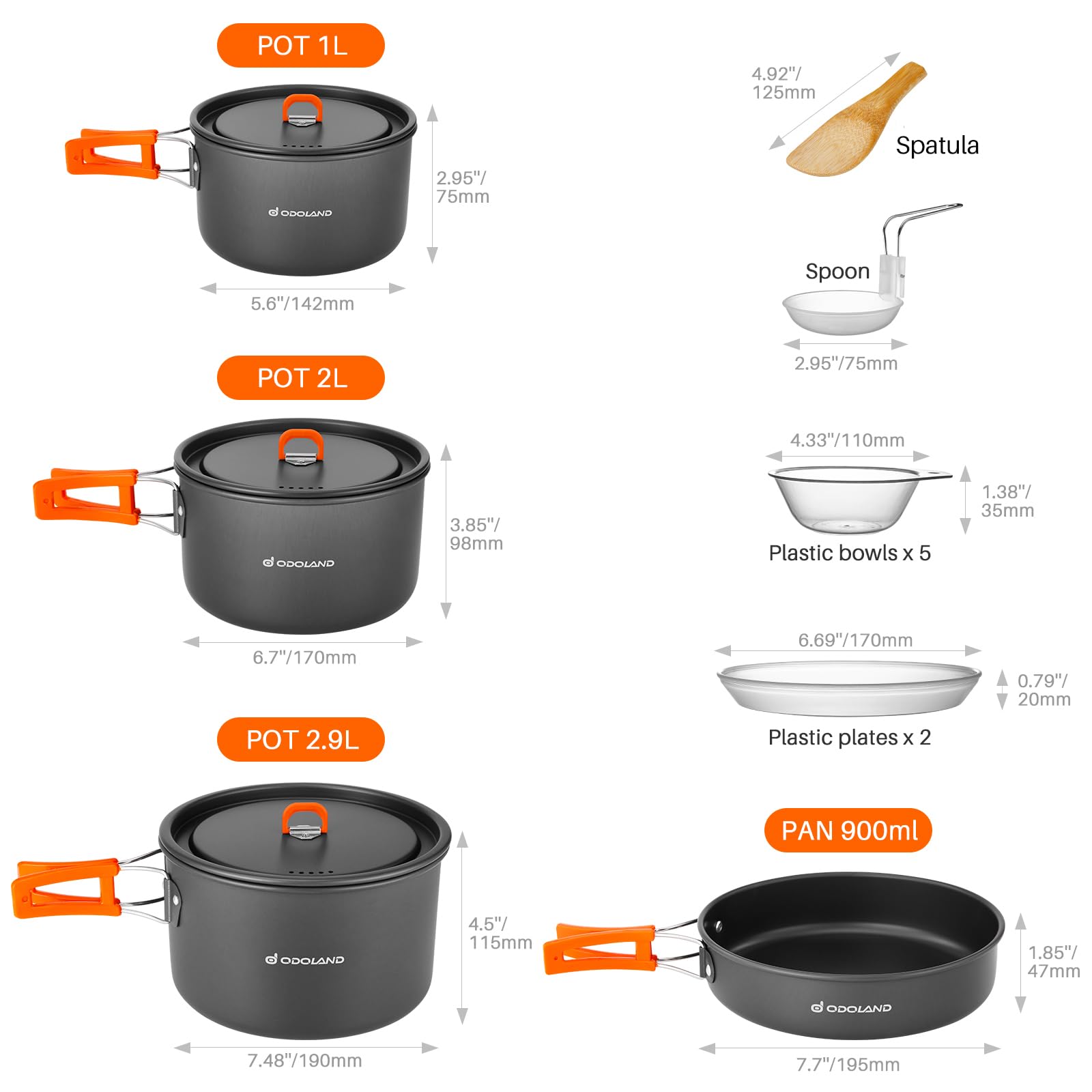 POT 1L

ODOLAND

2.95"/ 75mm

5.6"/142mm

POT 2L

ODOLAND

3.85"/ 98mm

6.7"/170mm

POT 2.9L

ODOLAND

4.5"/ 115mm

7.48"/190mm

4.92"/ 125mm

Spatula

Spoon

2.95"/75mm

4.33"/110mm

1.38"/ 35mm

Plastic bowls x 5

6.69"/170mm

0.79"/ 20mm

Plastic plates x 2

PAN 900ml

ODOLAND

1.85"/ 47mm

7.7"/195mm