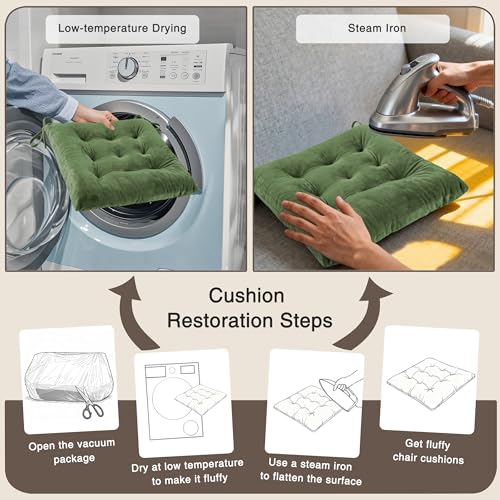 Low-temperature Drying

Steam Iron

Cushion Restoration Steps

Open the vacuum package

Dry at low temperature to make it fluffy

Use a steam iron to flatten the surface

Get fluffy chair cushions