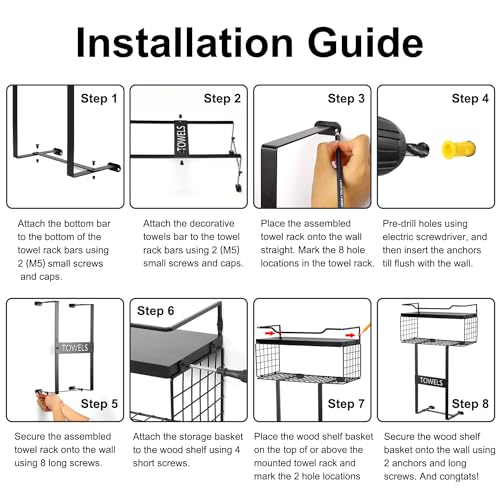 Installation Guide

Step 1

Attach the bottom bar to the bottom of the towel rack bars using 2 (M5) small screws and caps.

Step 2

TOWELS

Attach the decorative towels bar to the towel rack bars using 2 (M5) small screws and caps.

Step 3

Place the assembled towel rack onto the wall straight. Mark the 8 hole locations in the towel rack.

Step 4

Pre-drill holes using electric screwdriver, and then insert the anchors till flush with the wall.

TOWELS

Step 5

Secure the assembled towel rack onto the wall using 8 long screws.

Step 6

Attach the storage basket to the wood shelf using 4 short screws.

Step 7

Place the wood shelf basket on the top of or above the mounted towel rack and mark the 2 hole locations

TOWELS

Step 8

Secure the wood shelf basket onto the wall using 2 anchors and long screws. And congtats!