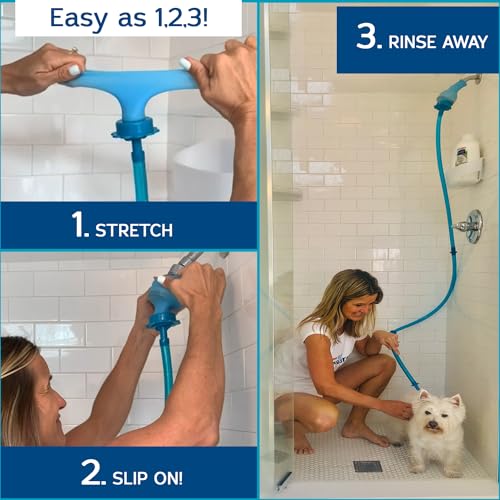 Easy as 1,2,3!

1. STRETCH

2. SLIP ON!

3. RINSE AWAY