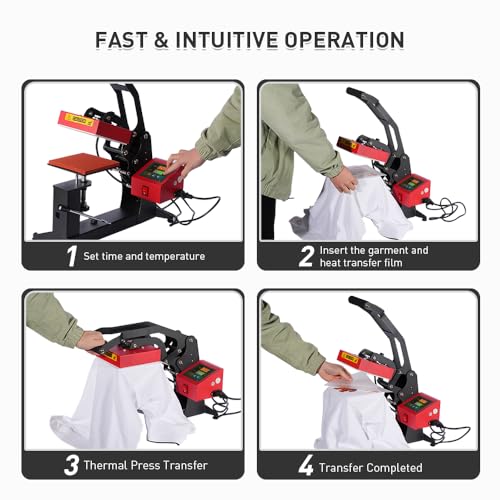 FAST & INTUITIVE OPERATION

1 Set time and temperature

2 Insert the garment and heat transfer film

3 Thermal Press Transfer

4 Transfer Completed