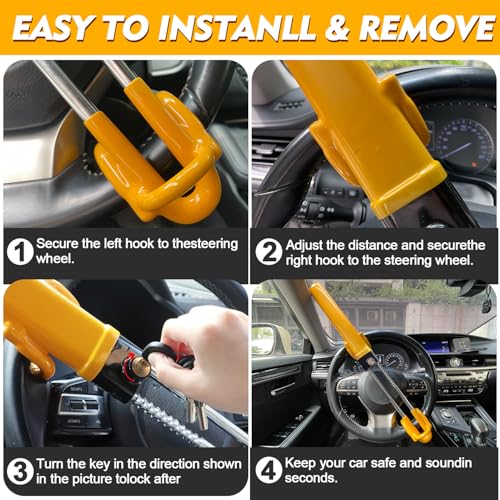 EASY TO INSTANLL & REMOVE

1 Secure the left hook to thesteering wheel.

2 Adjust the distance and securethe right hook to the steering wheel.

3 Turn the key in the direction shown in the picture tolock after

4 Keep your car safe and soundin seconds.