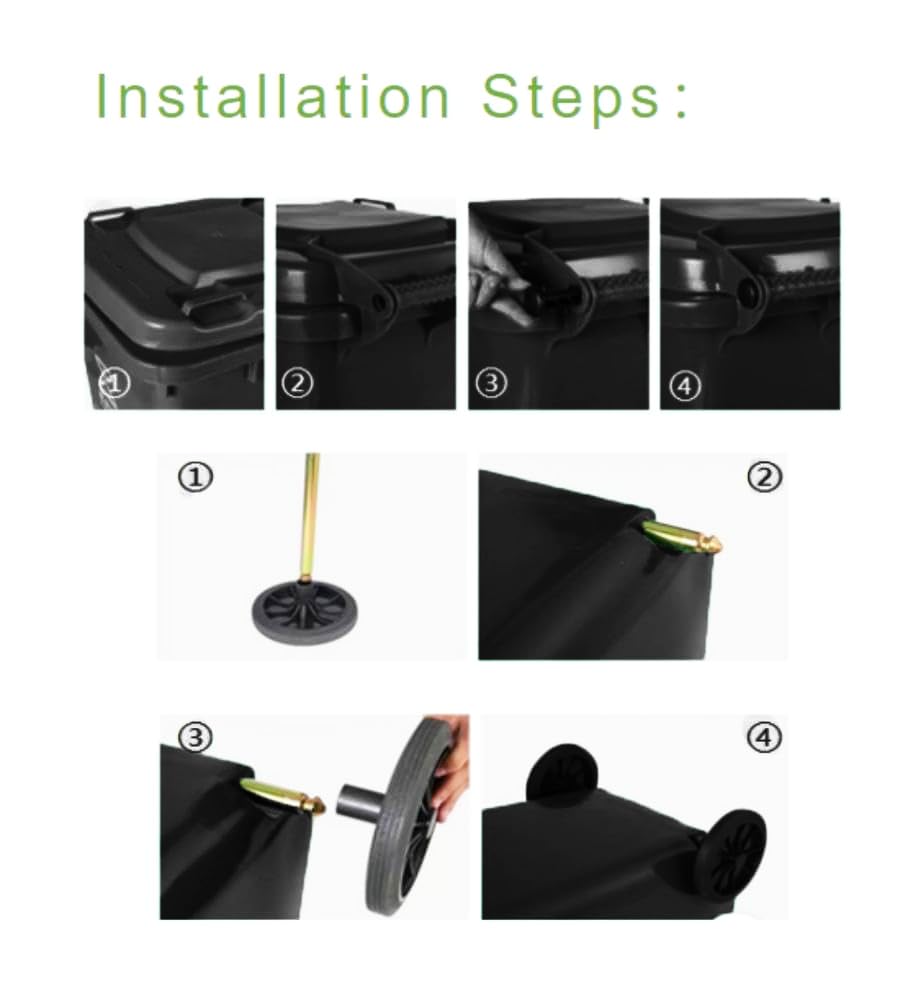 Installation Steps:

①
②
③
④

①
②

③
④