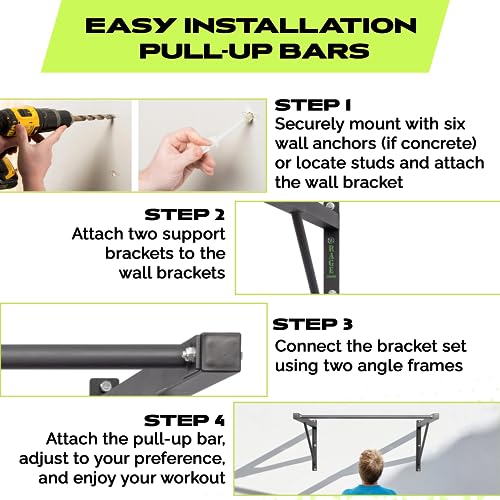 EASY INSTALLATION
PULL-UP BARS

STEP 1
Securely mount with six wall anchors (if concrete) or locate studs and attach the wall bracket

STEP 2
Attach two support brackets to the wall brackets

RAGE

STEP 3
Connect the bracket set using two angle frames

STEP 4
Attach the pull-up bar, adjust to your preference, and enjoy your workout