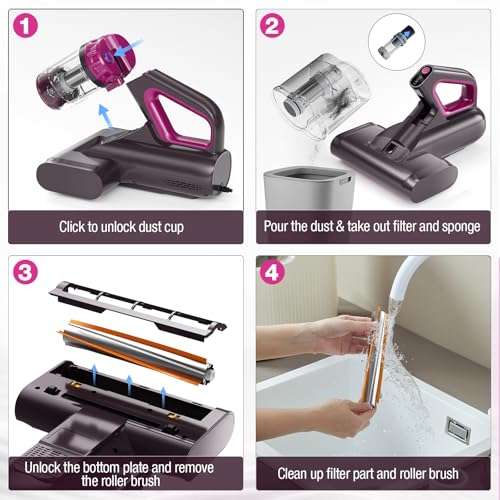 1

Click to unlock dust cup

2

Pour the dust & take out filter and sponge

3

Unlock the bottom plate and remove the roller brush

4

Clean up filter part and roller brush