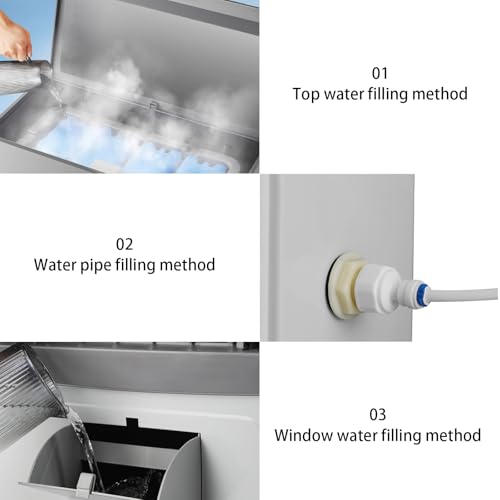 01
Top water filling method

02
Water pipe filling method

03
Window water filling method