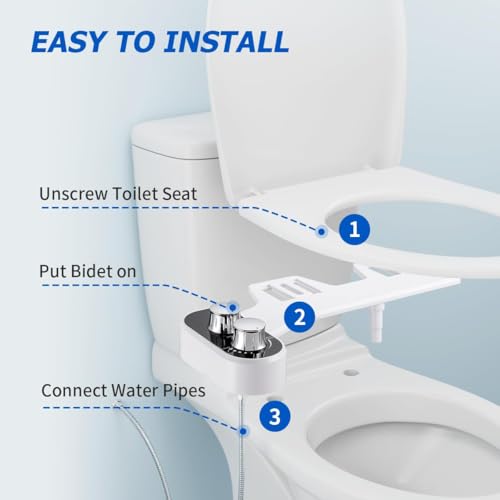 EASY TO INSTALL

Unscrew Toilet Seat

1

Put Bidet on

2

Connect Water Pipes

3