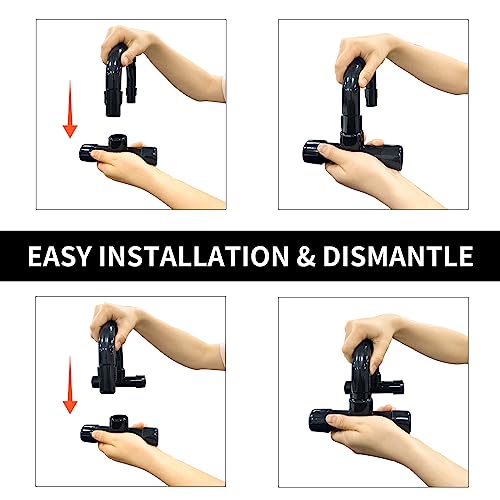 EASY INSTALLATION & DISMANTLE