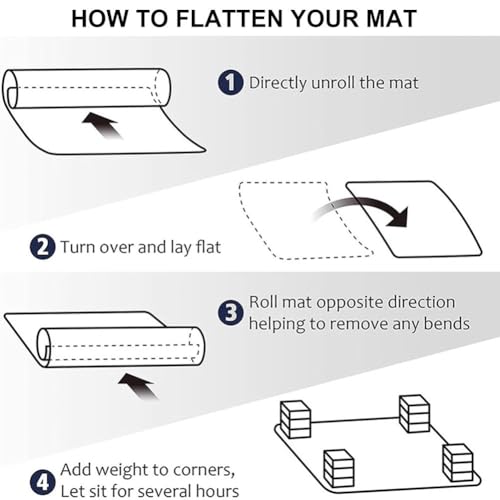 HOW TO FLATTEN YOUR MAT

1 Directly unroll the mat

2 Turn over and lay flat

3 Roll mat opposite direction helping to remove any bends

4 Add weight to corners, Let sit for several hours