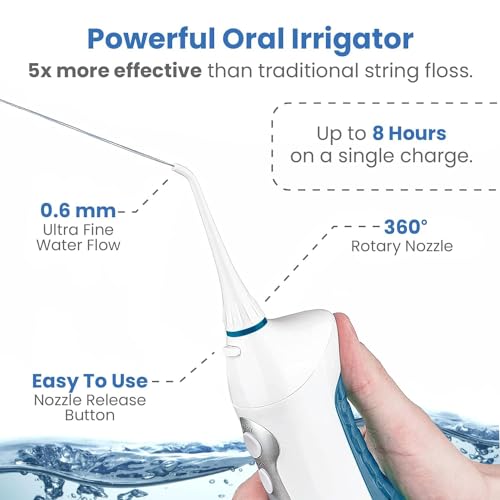 Powerful Oral Irrigator

5x more effective than traditional string floss.

Up to 8 Hours on a single charge.

0.6 mm
Ultra Fine Water Flow

360°
Rotary Nozzle

Easy To Use
Nozzle Release Button