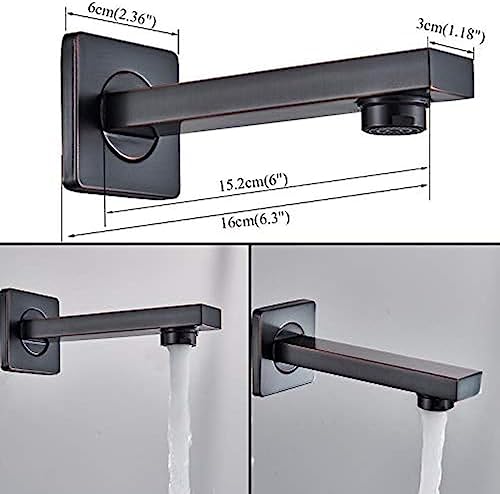 6cm(2.36")
3cm(1.18")
15.2cm(6")
16cm(6.3")