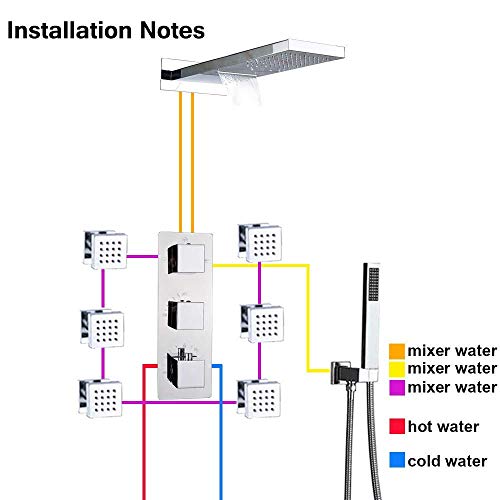 Installation Notes

mixer water
mixer water
mixer water

hot water

cold water